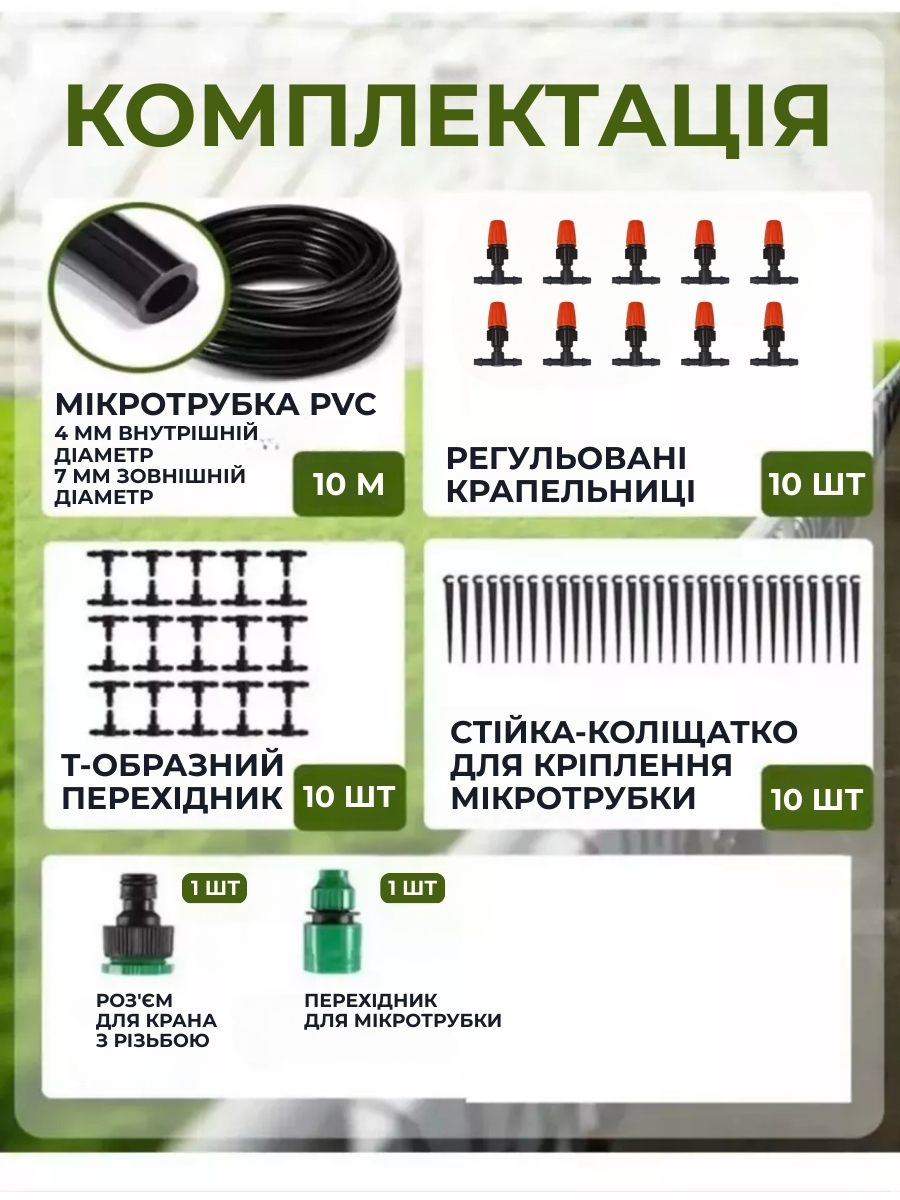 КОМПЛЕКТАЦІЯ

МІКРОТРУБКА PVC
4 ММ ВНУТРІШНІЙ ДІАМЕТР
7 ММ ЗОВНІШНІЙ ДІАМЕТР

10 М

РЕГУЛЬОВАНІ КРАПЕЛЬНИЦІ

10 ШТ

Т-ОБРАЗНИЙ ПЕРЕХІДНИК

10 ШТ

СТІЙКА-КОЛІЩАТКО ДЛЯ КРІПЛЕННЯ МІКРОТРУБКИ

10 ШТ

1 ШТ

РОЗ'ЄМ ДЛЯ КРАНА З РІЗЬБОЮ

1 ШТ

ПЕРЕХІДНИК ДЛЯ МІКРОТРУБКИ